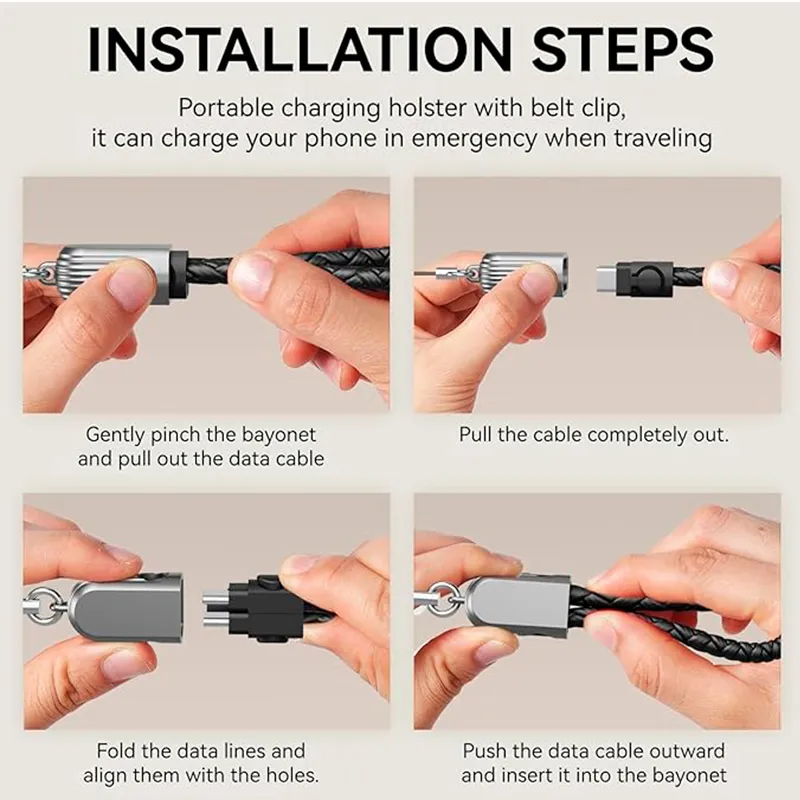 INSTALLATION STEPS

Portable charging holster with belt clip, it can charge your phone in emergency when traveling

Gently pinch the bayonet and pull out the data cable

Pull the cable completely out.

Fold the data lines and align them with the holes.

Push the data cable outward and insert it into the bayonet